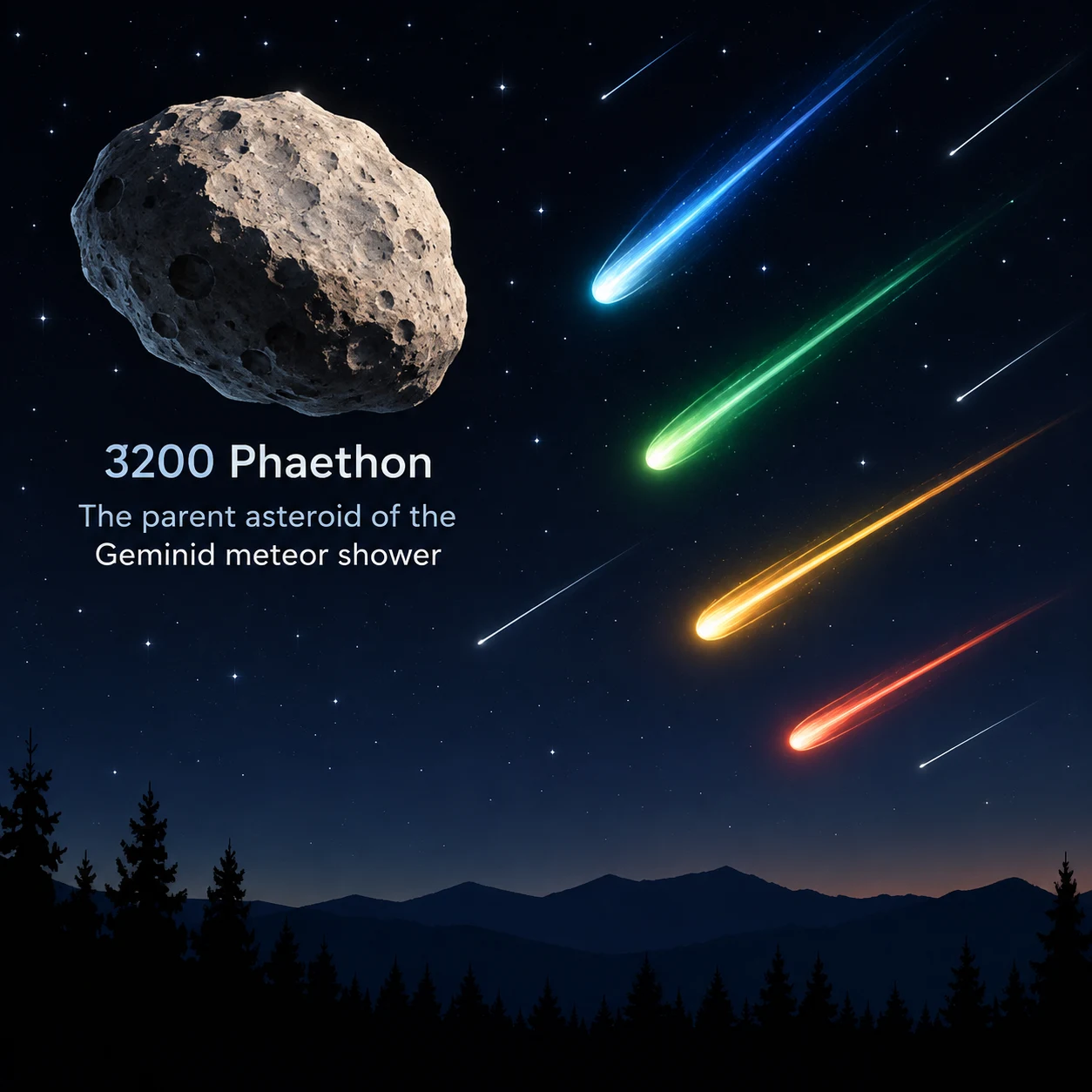 3200 Phaethon

The parent asteroid of the Geminid meteor shower